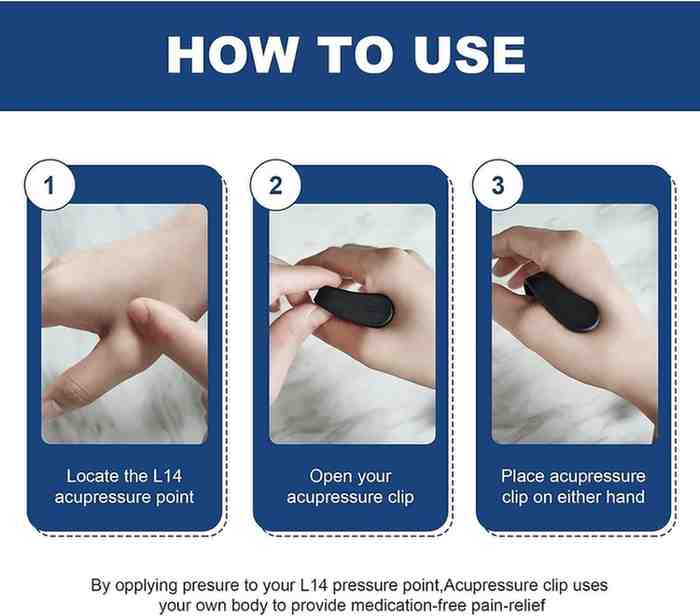 HOW TO USE

1

Locate the L14 acupressure point

2

Open your acupressure clip

3

Place acupressure clip on either hand

By opplying presure to your L14 pressure point,Acupressure clip uses your own body to provide medication-free pain-relief